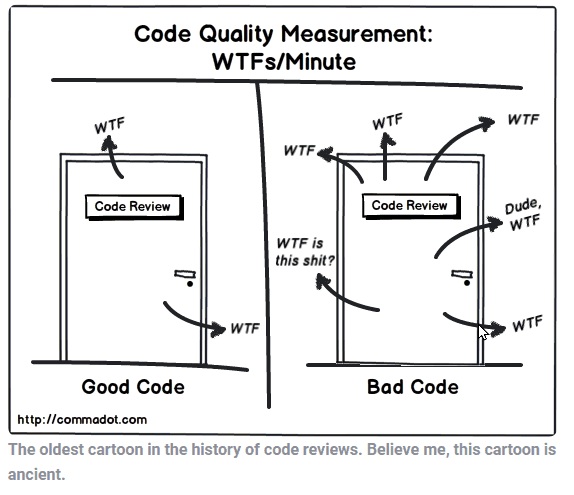 Code Quality Measurement:
WTFs/Minute

WTF

Code Review

WTF

Good Code

WTF

WTF

WTF

Code Review

Dude, WTF

WTF is this shit?

WTF

Bad Code

http://commadot.com

The oldest cartoon in the history of code reviews. Believe me, this cartoon is ancient.